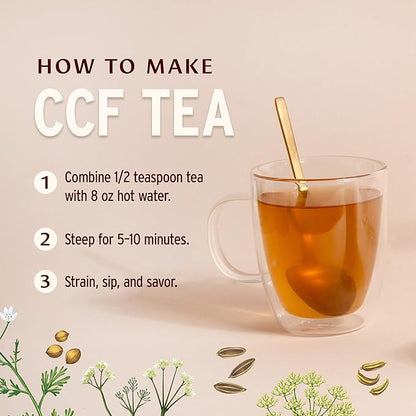 HOW TO MAKE
CCF TEA

1 Combine 1/2 teaspoon tea with 8 oz hot water.

2 Steep for 5–10 minutes.

3 Strain, sip, and savor.