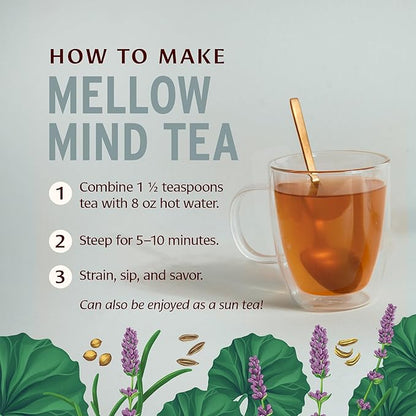 HOW TO MAKE
MELLOW MIND TEA

1 Combine 1 ½ teaspoons tea with 8 oz hot water.

2 Steep for 5–10 minutes.

3 Strain, sip, and savor.

Can also be enjoyed as a sun tea!